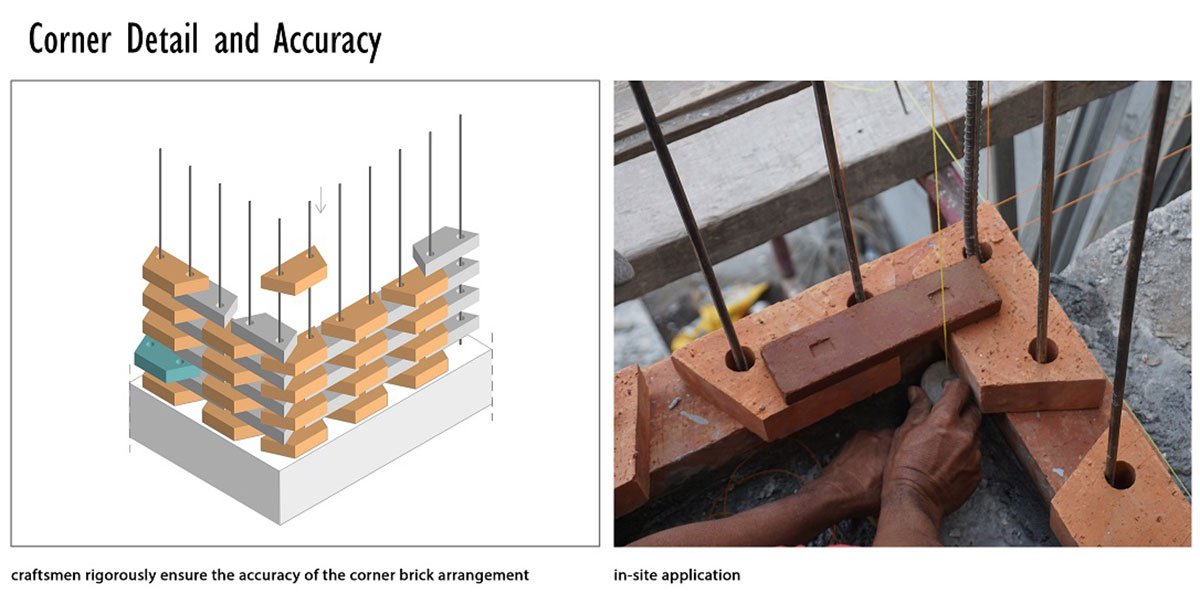 Corner Detail and Accuracy

craftsmen rigorously ensure the accuracy of the corner brick arrangement

in-site application