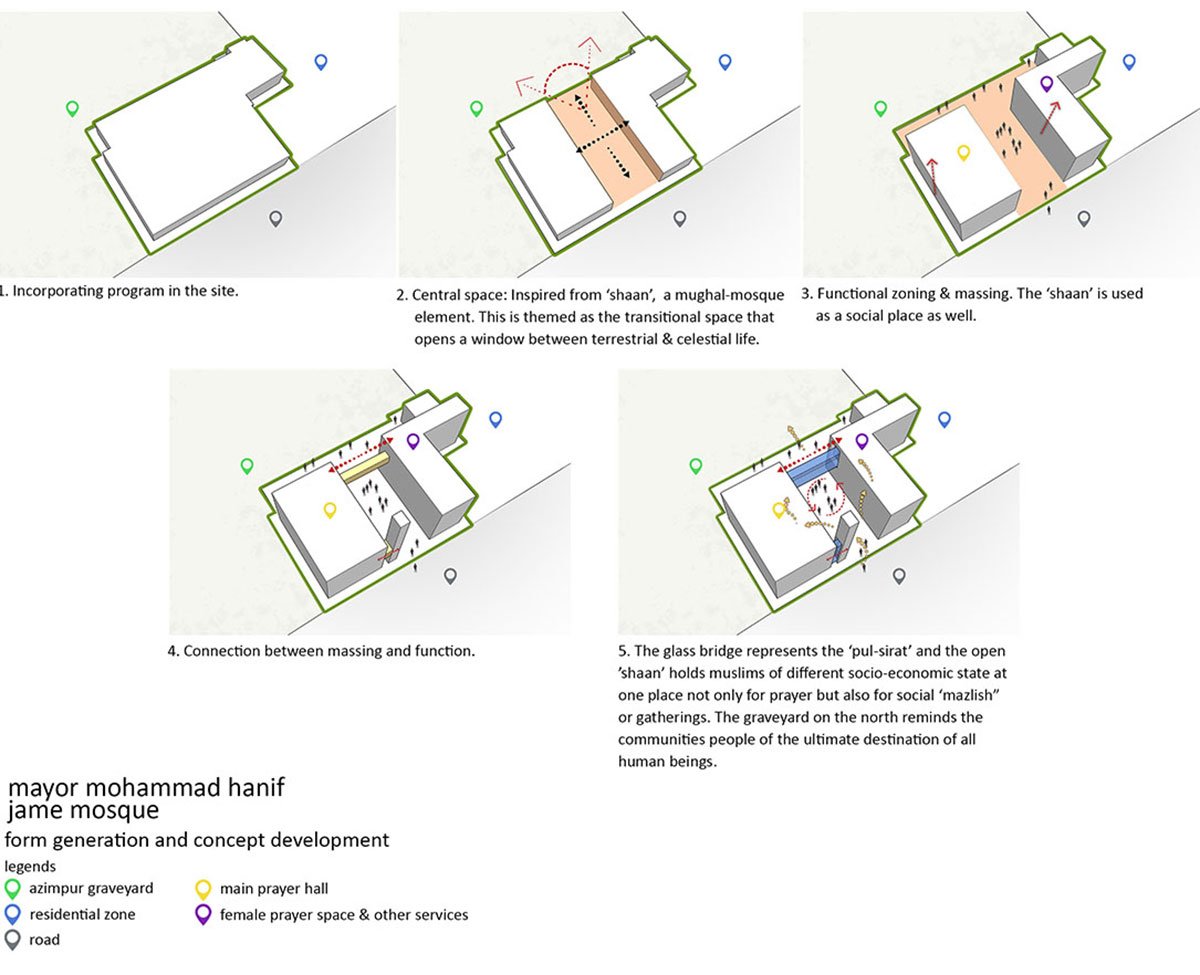 1. Incorporating program in the site.

2. Central space: Inspired from 'shaan', a mughal-mosque element. This is themed as the transitional space that opens a window between terrestrial & celestial life.

3. Functional zoning & massing. The 'shaan' is used as a social place as well.

4. Connection between massing and function.

5. The glass bridge represents the 'pul-sirat' and the open 'shaan' holds muslims of different socio-economic state at one place not only for prayer but also for social 'mazlish" or gatherings. The graveyard on the north reminds the communities people of the ultimate destination of all human beings.

mayor mohammad hanif
jame mosque

form generation and concept development

legends
azimpur graveyard
residential zone
road
main prayer hall
female prayer space & other services