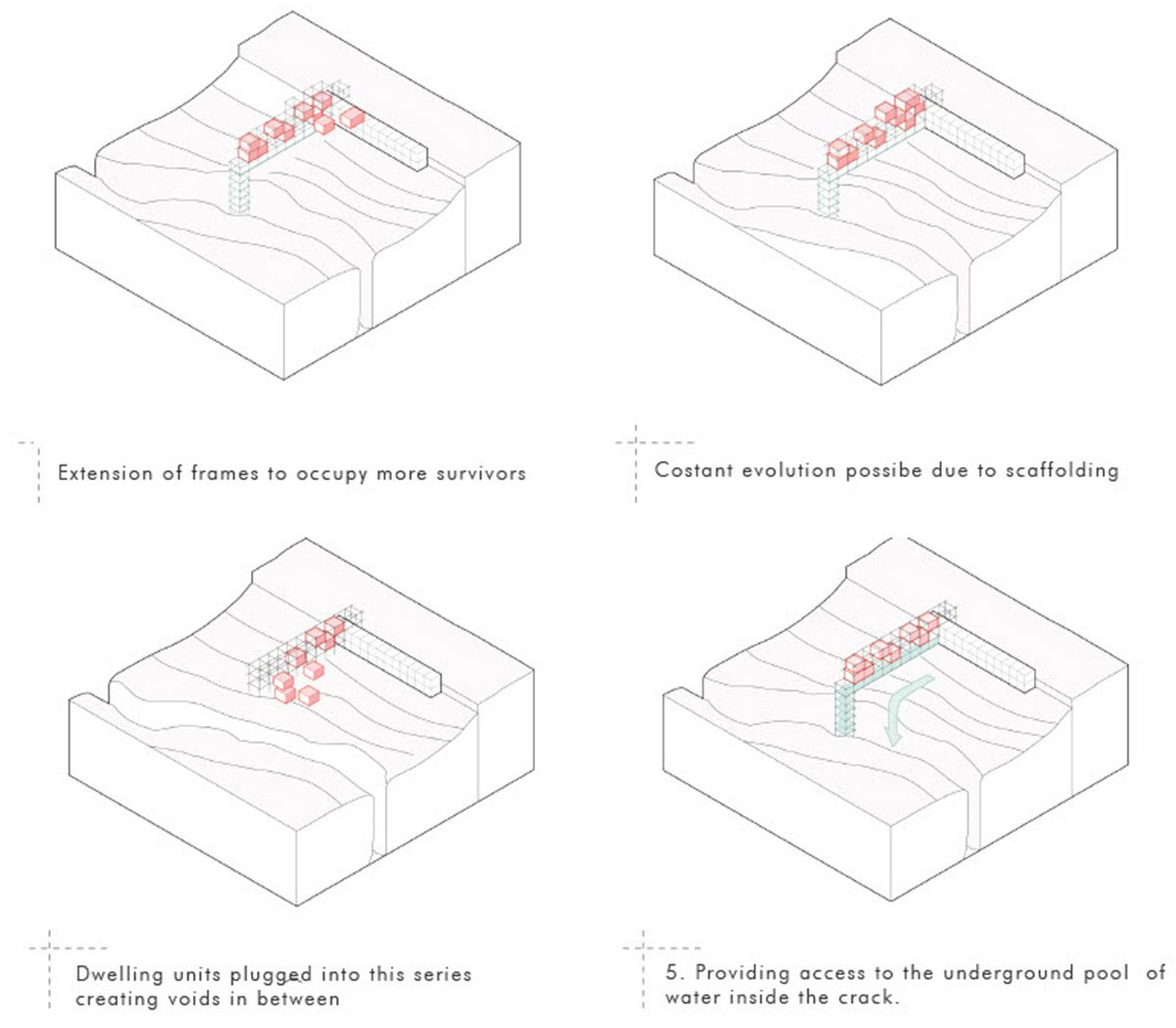 Extension of frames to occupy more survivors

Costant evolution possibe due to scaffolding

Dwelling units plugged into this series creating voids in between

5. Providing access to the underground pool of water inside the crack.