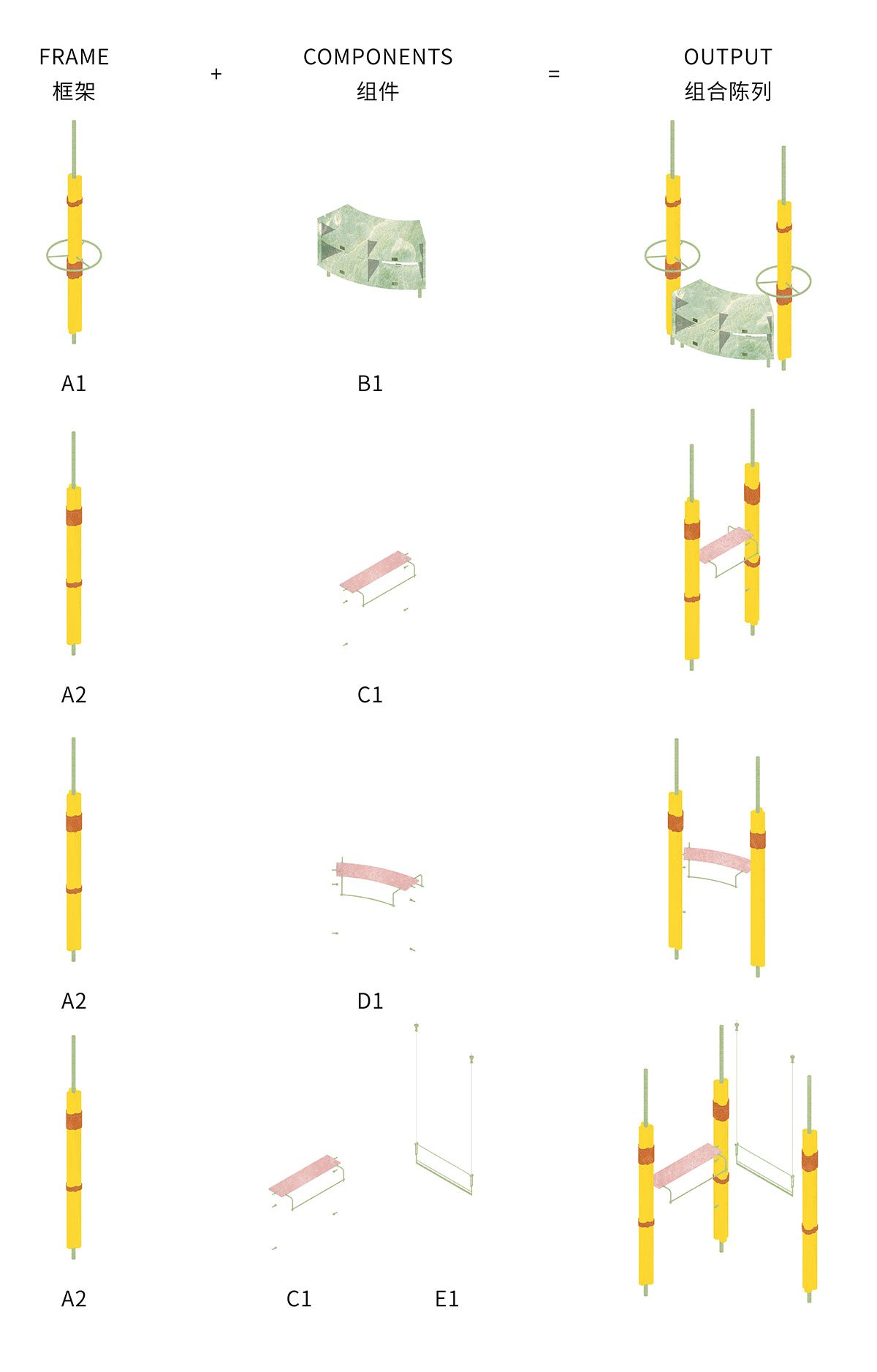 FRAME
框架

+

COMPONENTS
组件

=

OUTPUT
组合陈列

A1

B1

A2

C1

A2

D1

A2

C1

E1