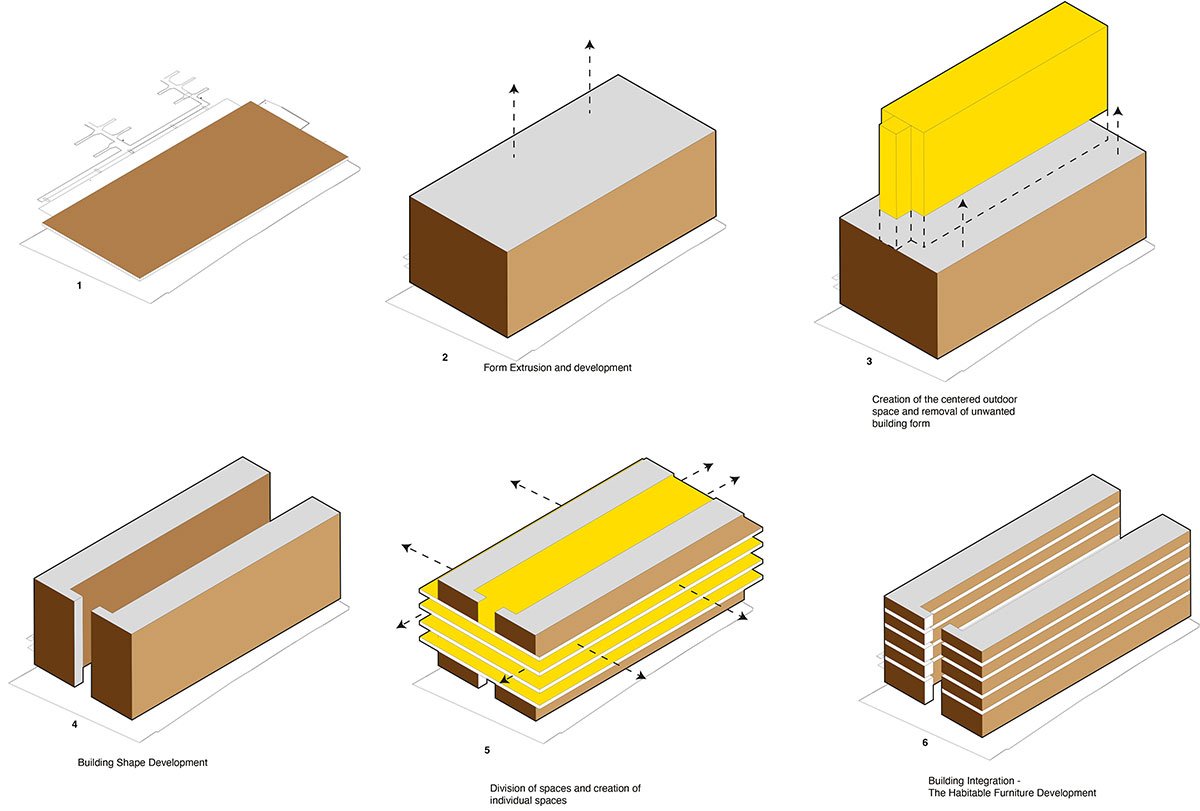 1

2

Form Extrusion and development

3

Creation of the centered outdoor space and removal of unwanted building form

4

Building Shape Development

5

Division of spaces and creation of individual spaces

6

Building Integration - The Habitable Furniture Development